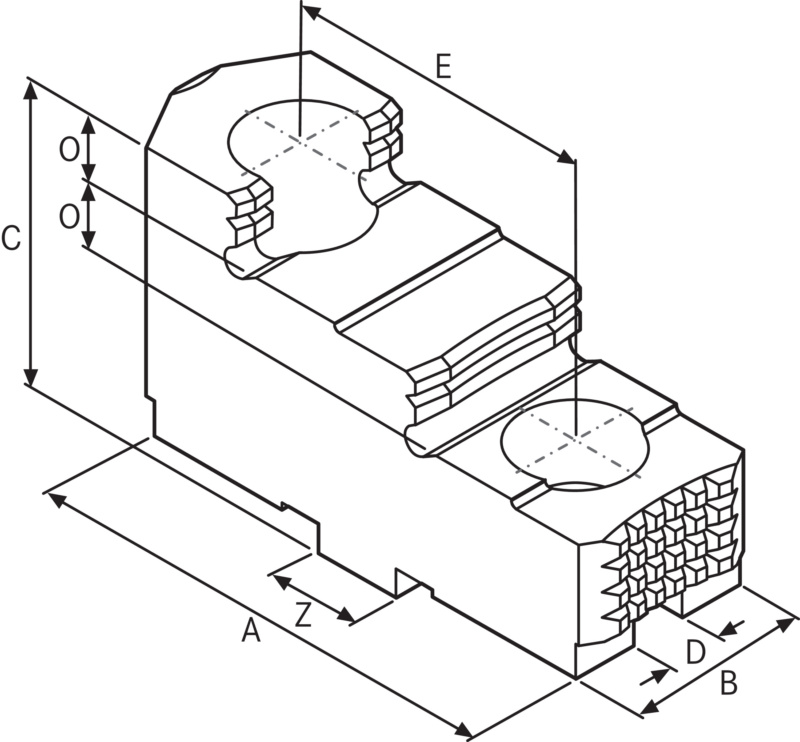 E
O
O
C
Z
A
D
B